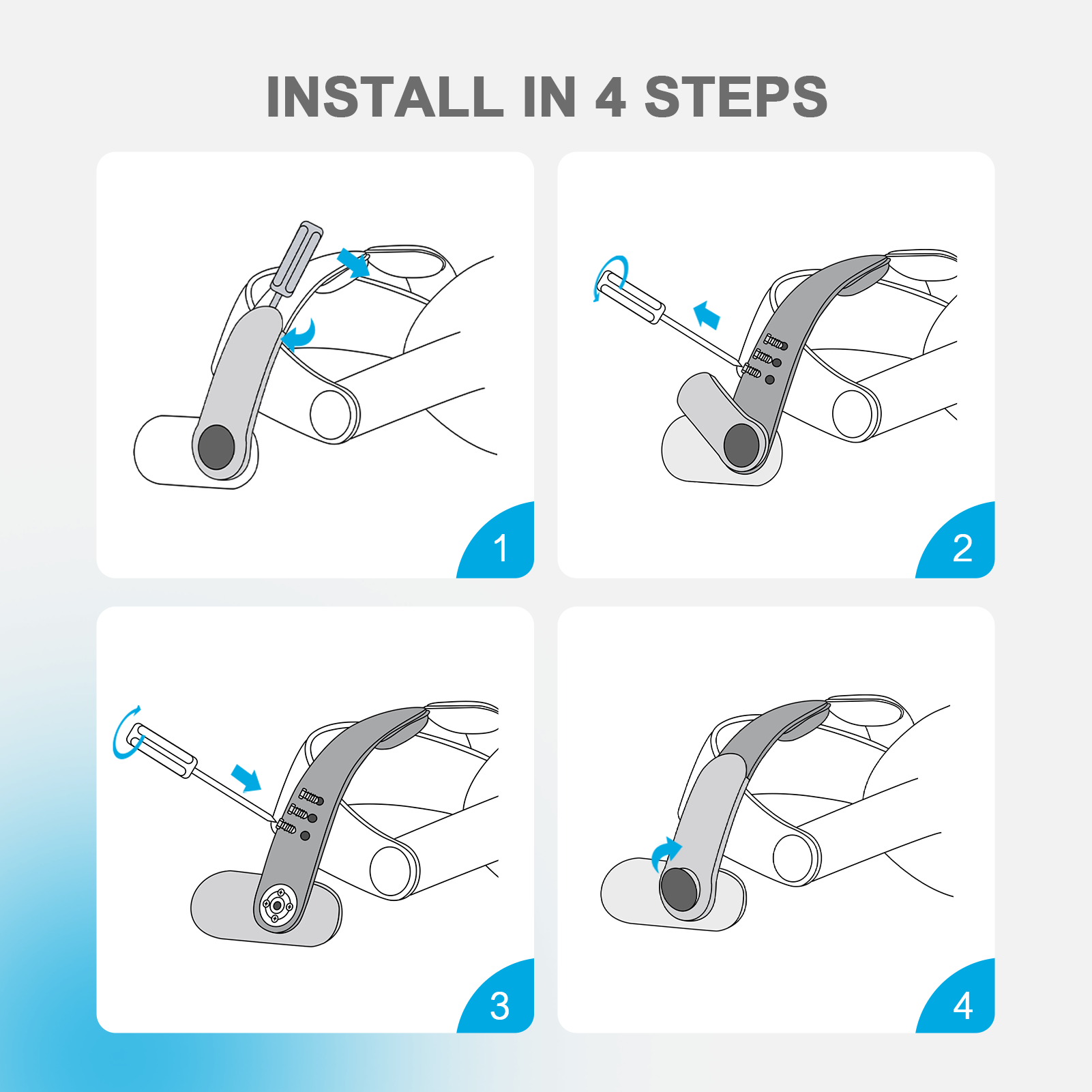 INSTALL IN 4 STEPS

1

2

3

4